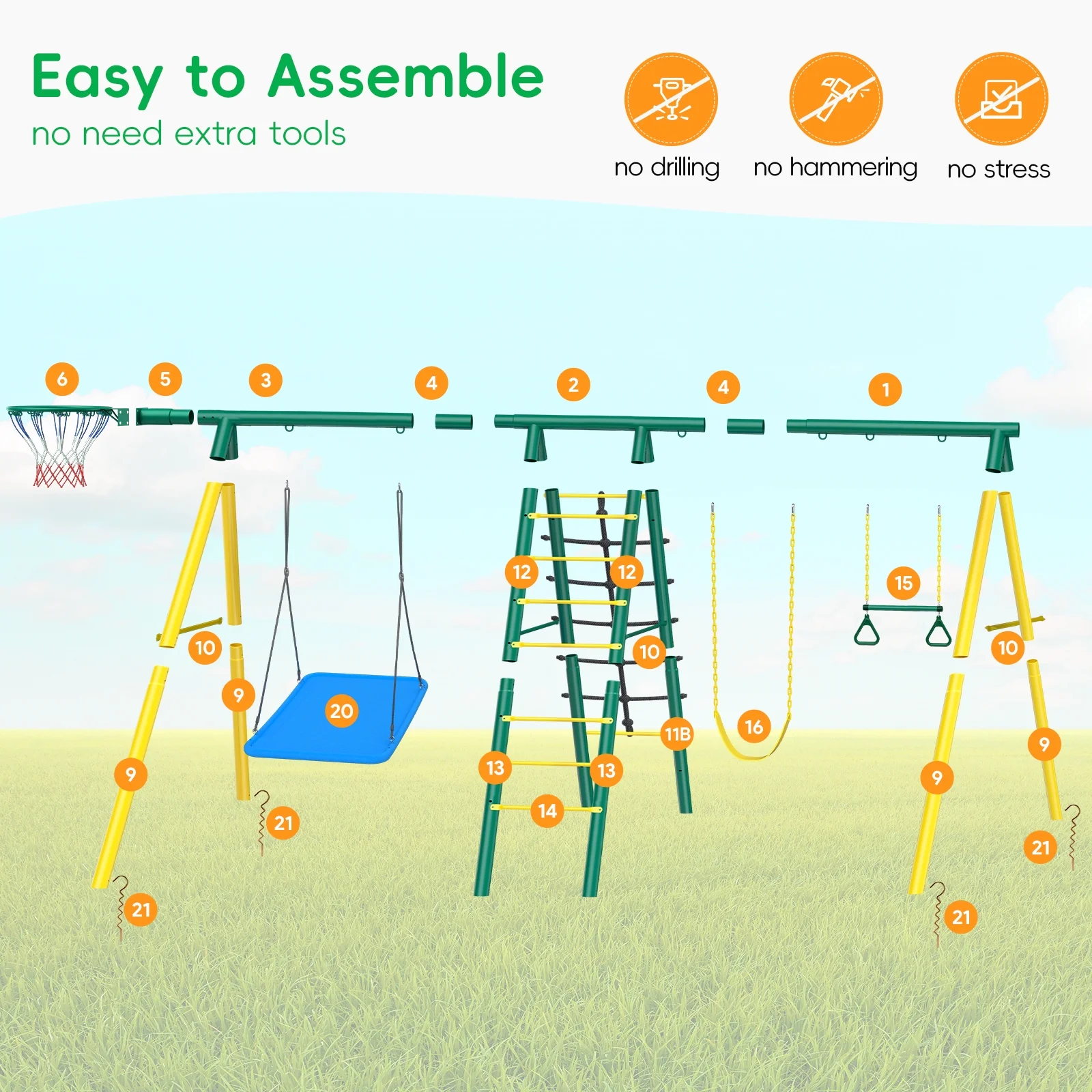 Easy to Assemble
no need extra tools

no drilling
no hammering
no stress

6
5
3
4
2
4
1
12
12
15
10
10
10
9
20
11B
16
9
9
13
13
9
14
21
21
21
21